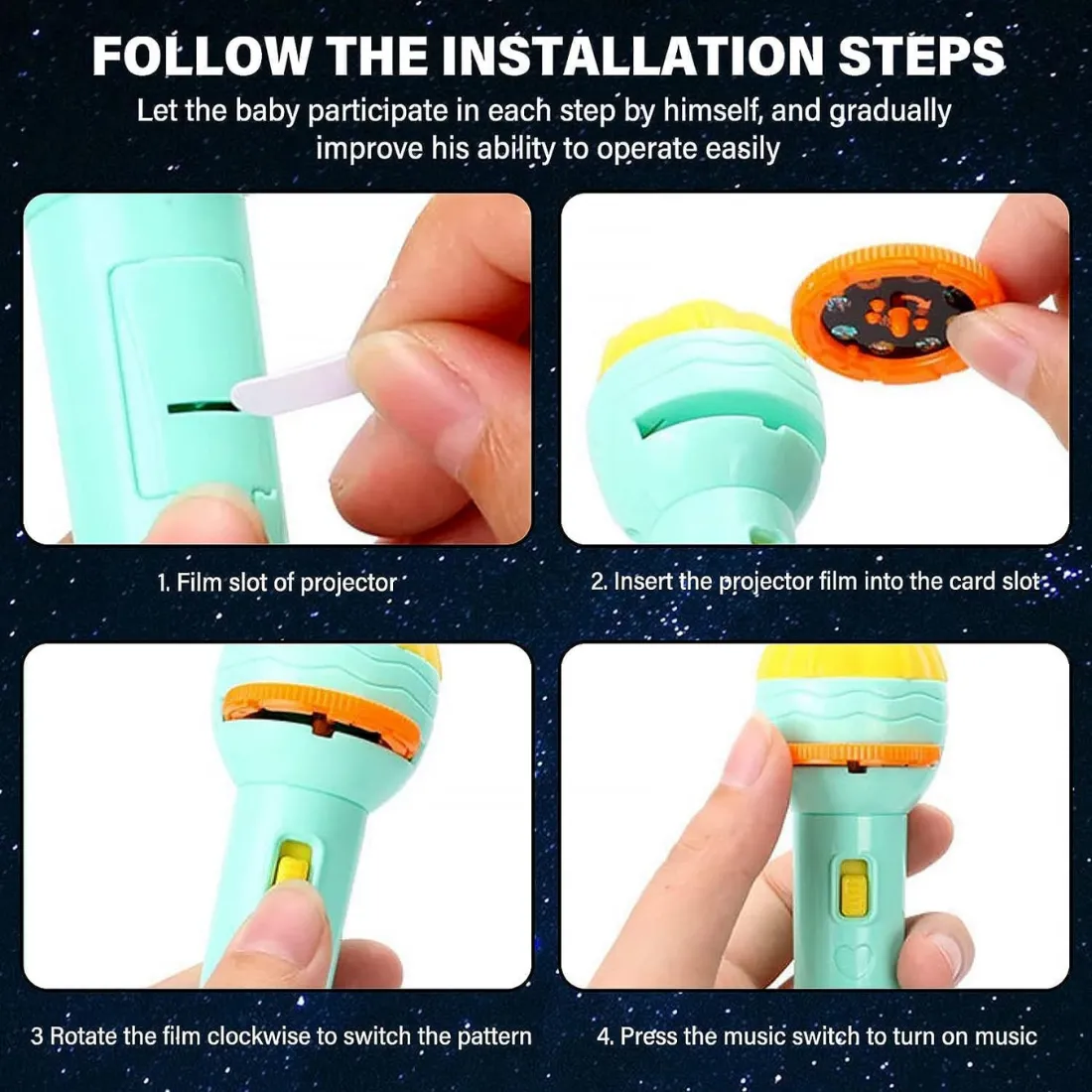 FOLLOW THE INSTALLATION STEPS

Let the baby participate in each step by himself, and gradually improve his ability to operate easily

1. Film slot of projector

2. Insert the projector film into the card slot

3 Rotate the film clockwise to switch the pattern

4. Press the music switch to turn on music