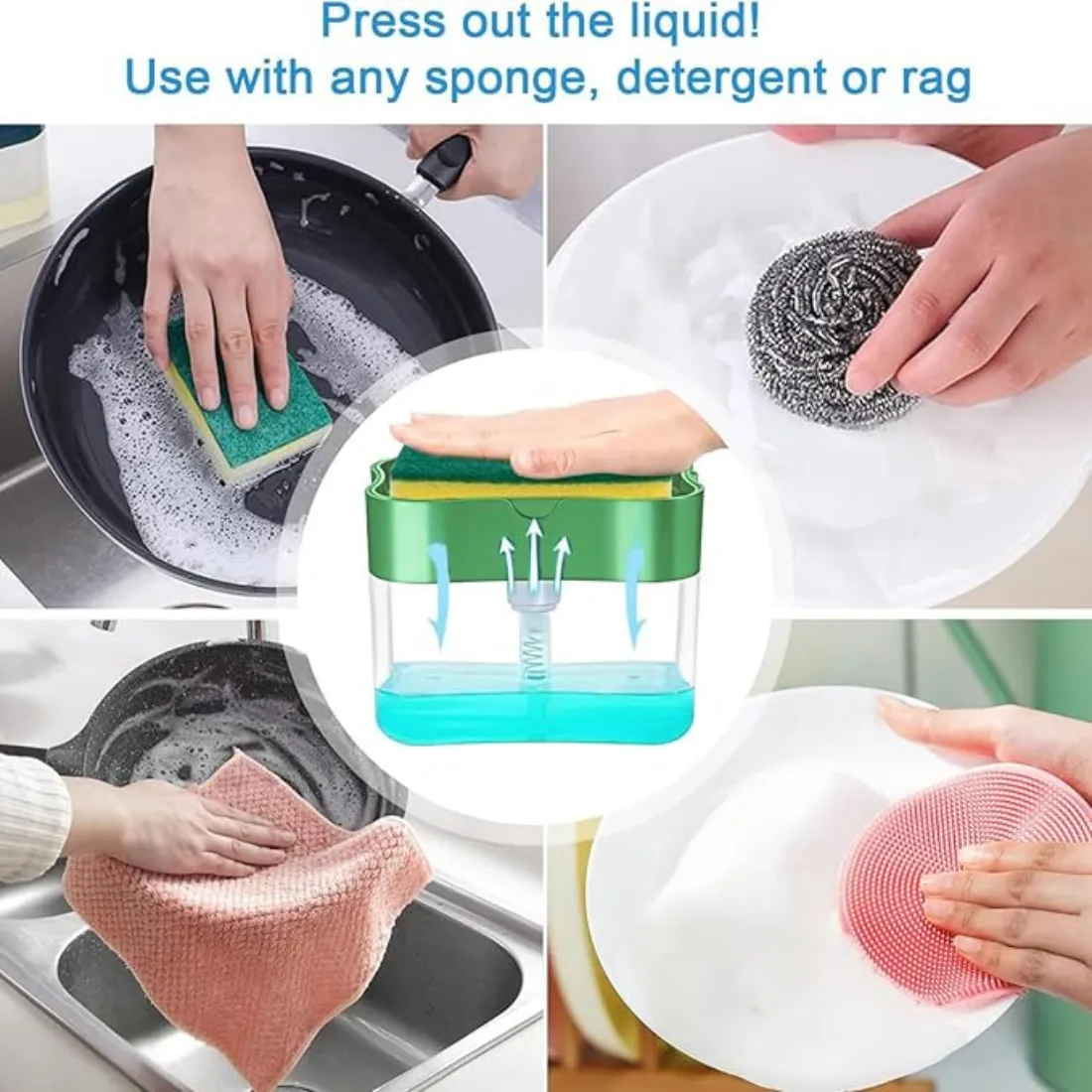 Press out the liquid!
Use with any sponge, detergent or rag