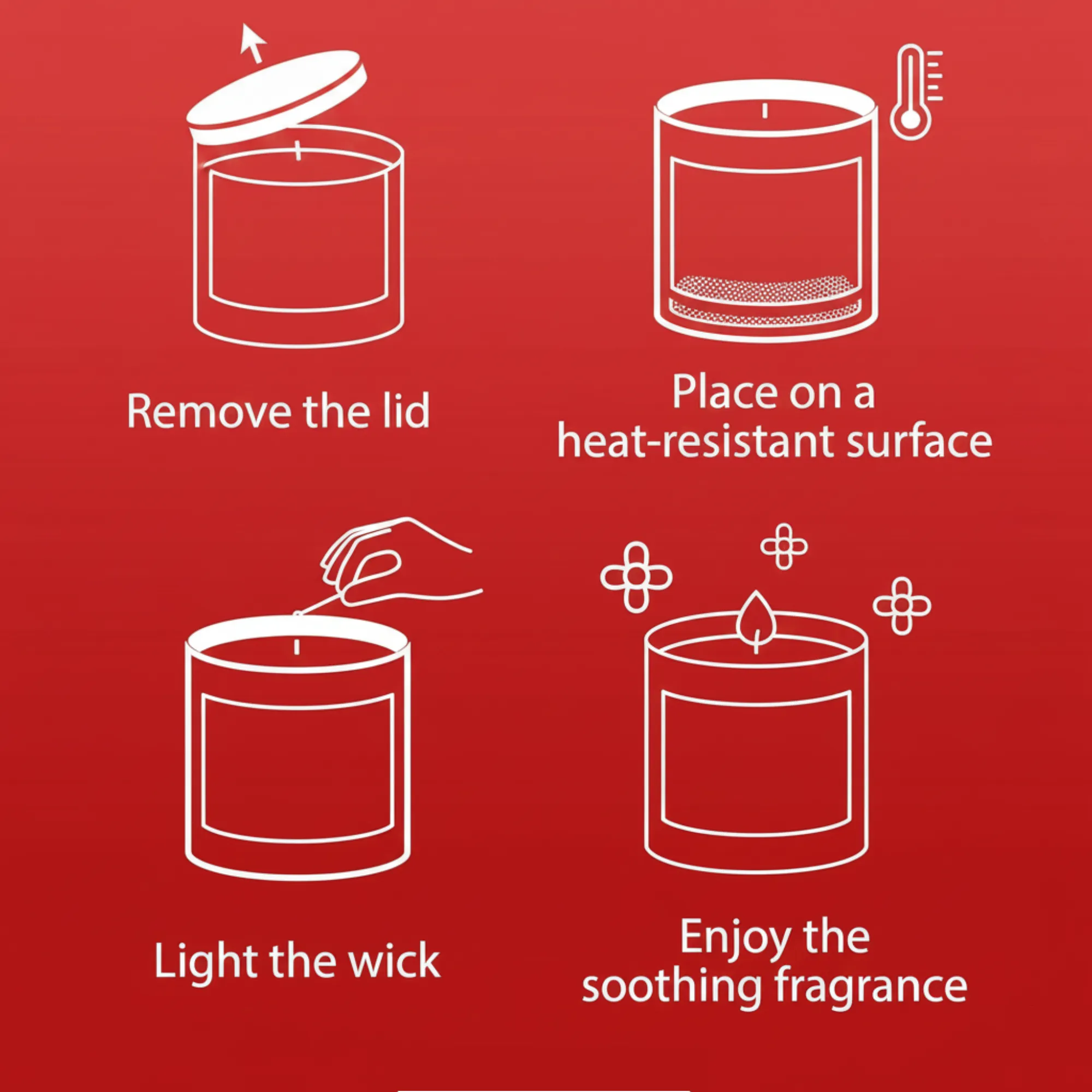 Remove the lid

Place on a heat-resistant surface

Light the wick

Enjoy the soothing fragrance