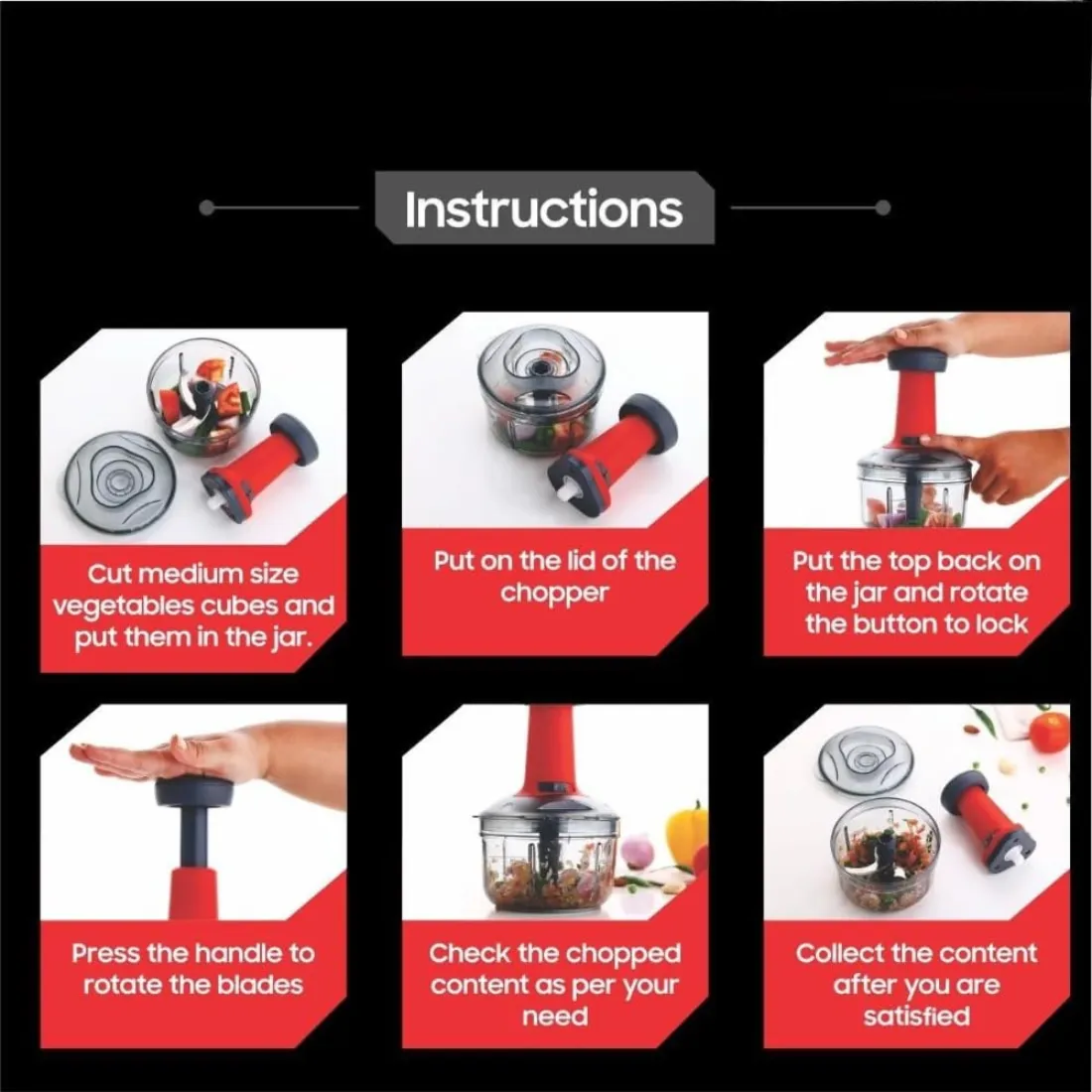 Instructions

Cut medium size vegetables cubes and put them in the jar.

Put on the lid of the chopper

Put the top back on the jar and rotate the button to lock

Press the handle to rotate the blades

Check the chopped content as per your need

Collect the content after you are satisfied