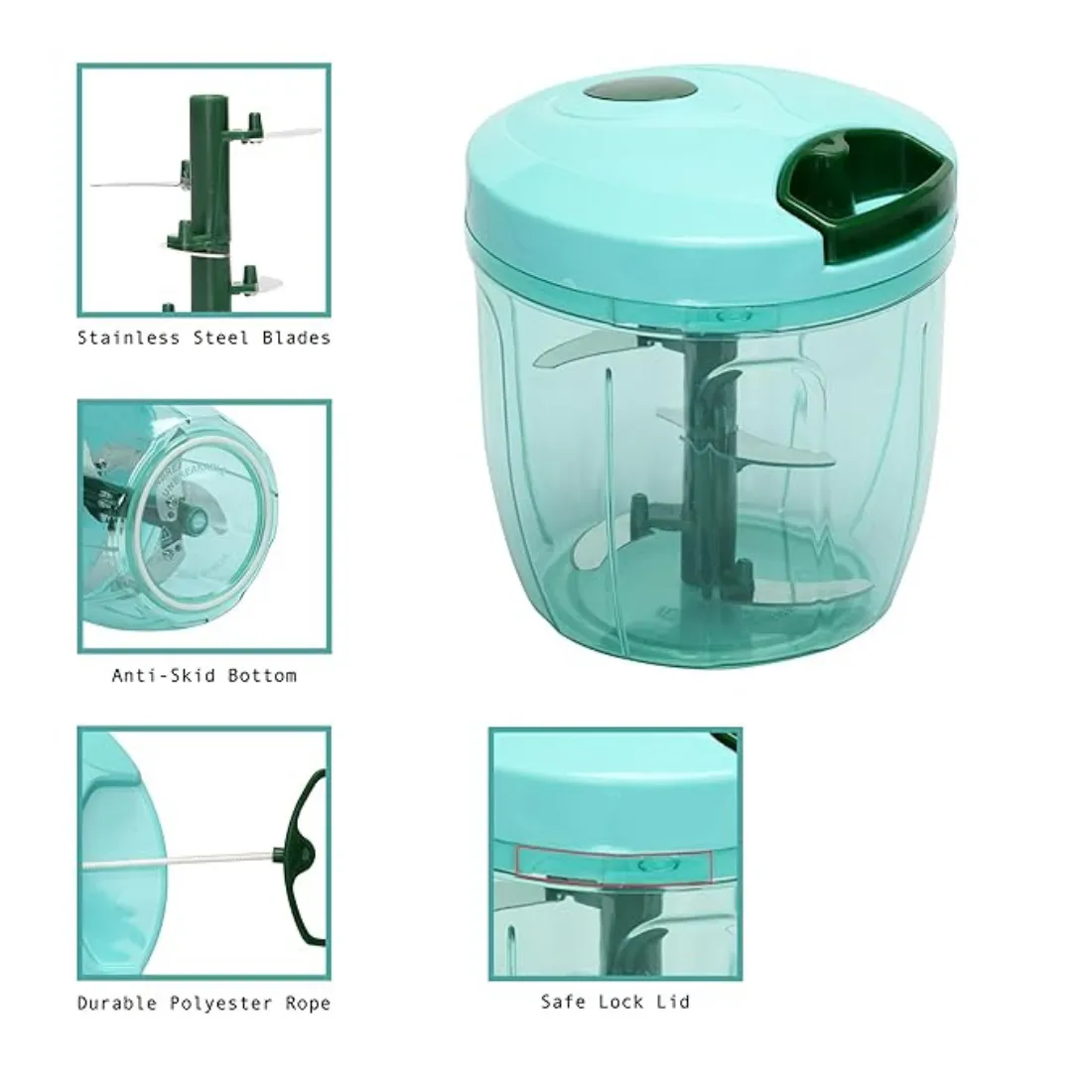 Stainless Steel Blades

Anti-Skid Bottom

Durable Polyester Rope

Safe Lock Lid